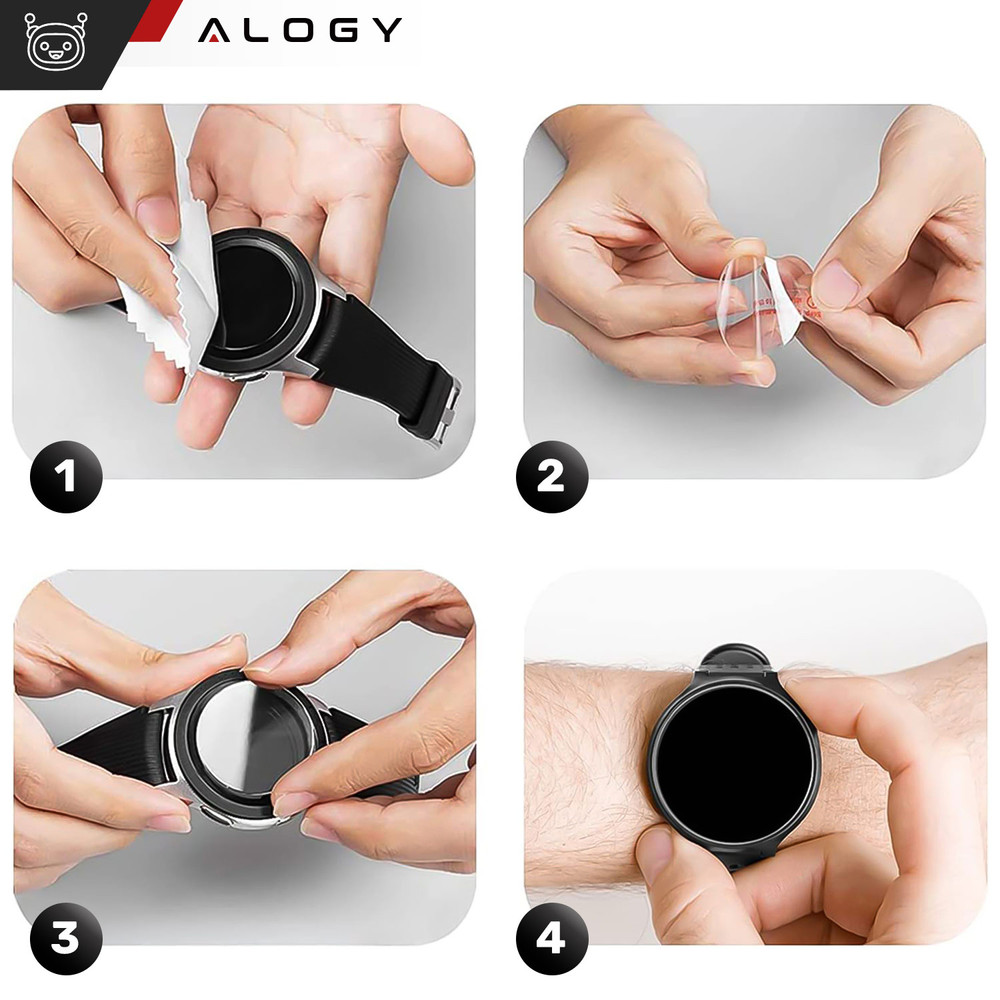 ALOGY

1

2

3

4