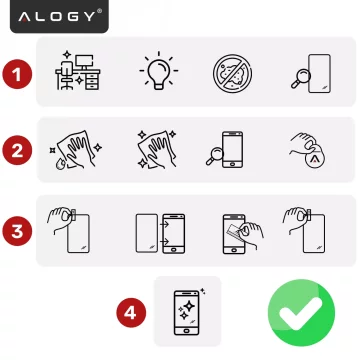 ALOGY®

1

2

3

4