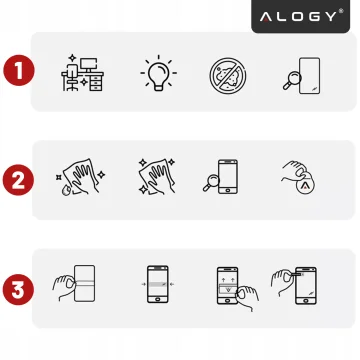 ALOGY®

1

2

3