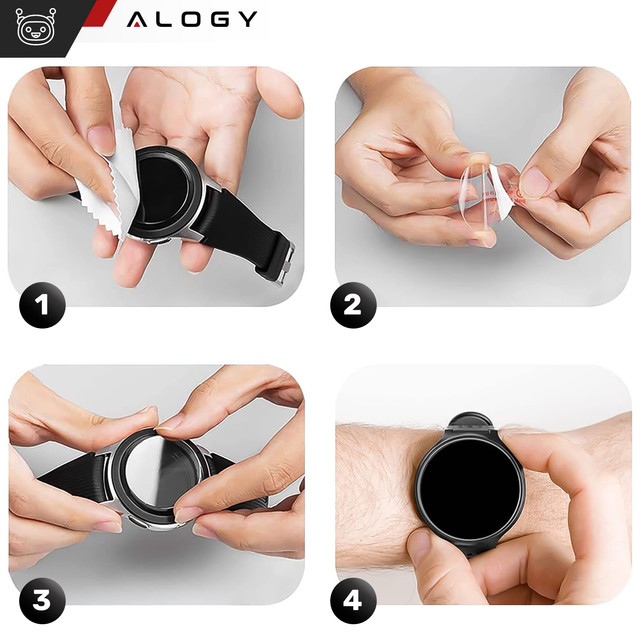 ALOGY

1

2

3

4