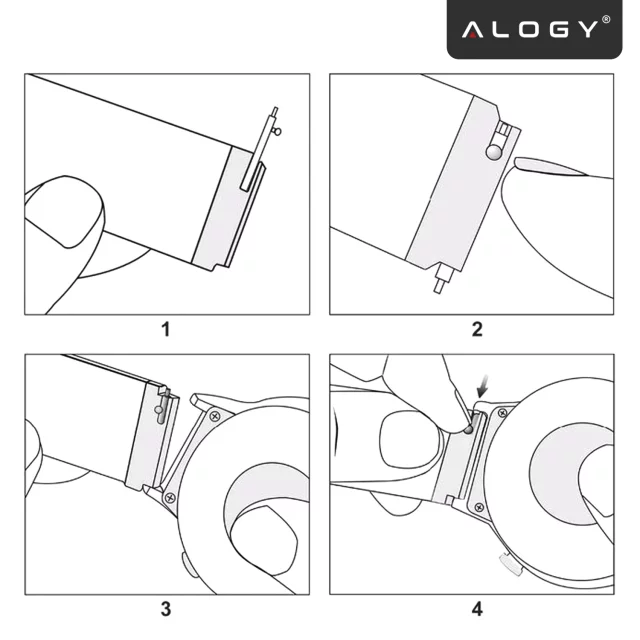 ALOGY®

1

2

3

4