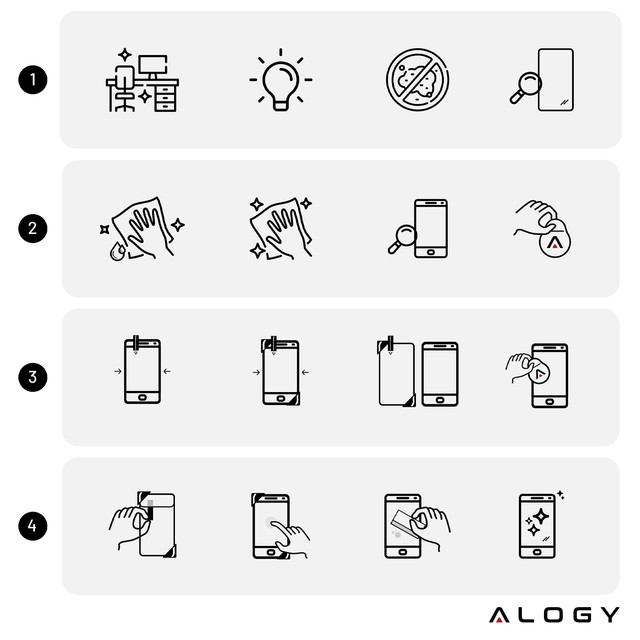 1

2

3

4

ALOGY