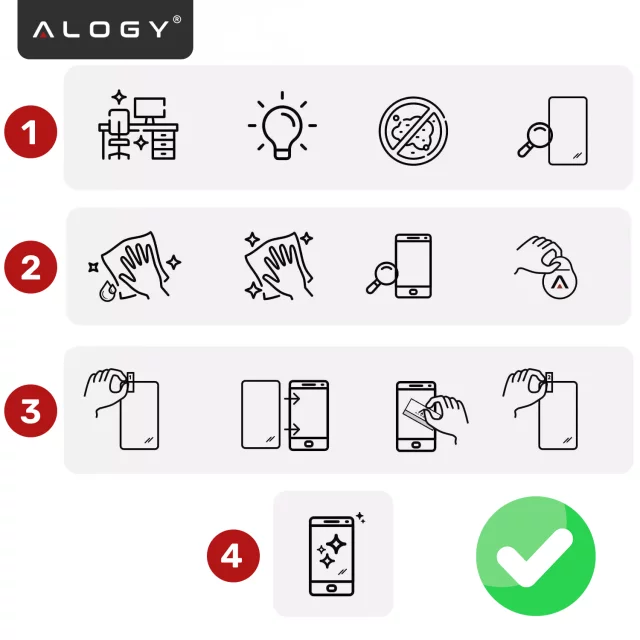 ALOGY®

1

2

3

4