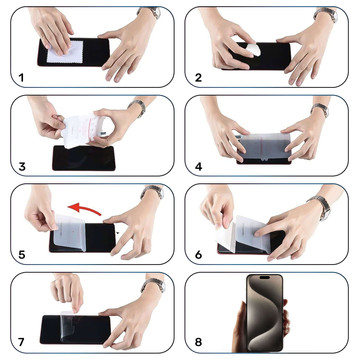 1

2

3

4

5

6

7

8