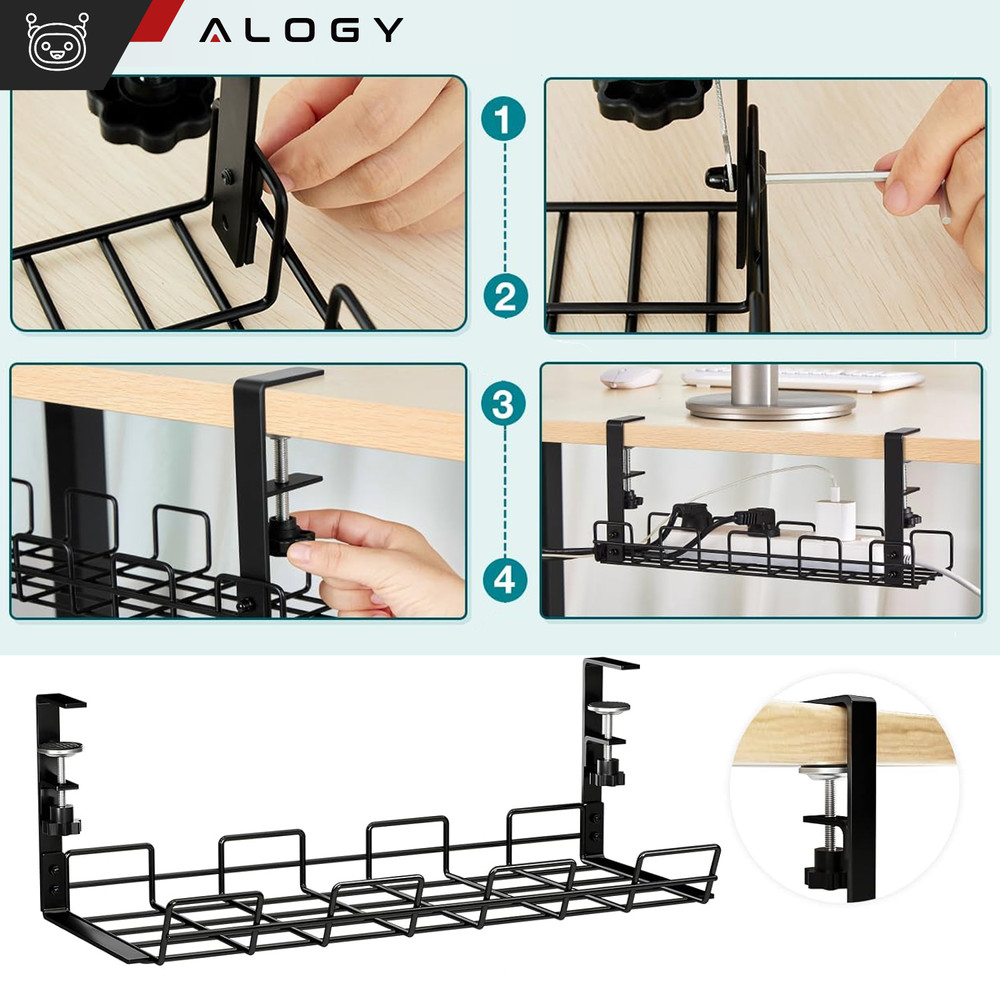 ALOGY

1

2

3

4