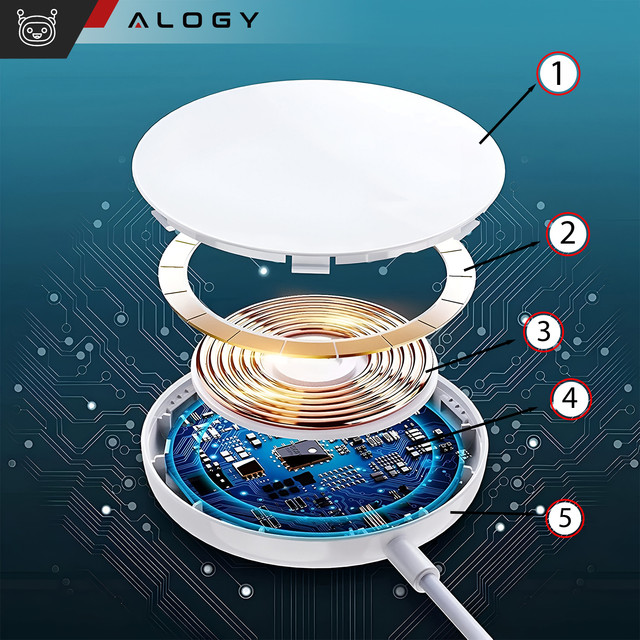 ALOGY

1

2

3

4

5