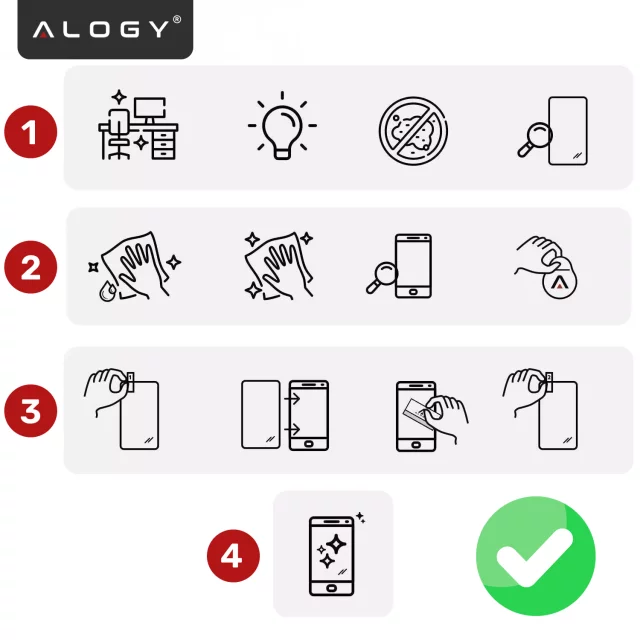 ALOGY®

1

2

3

4