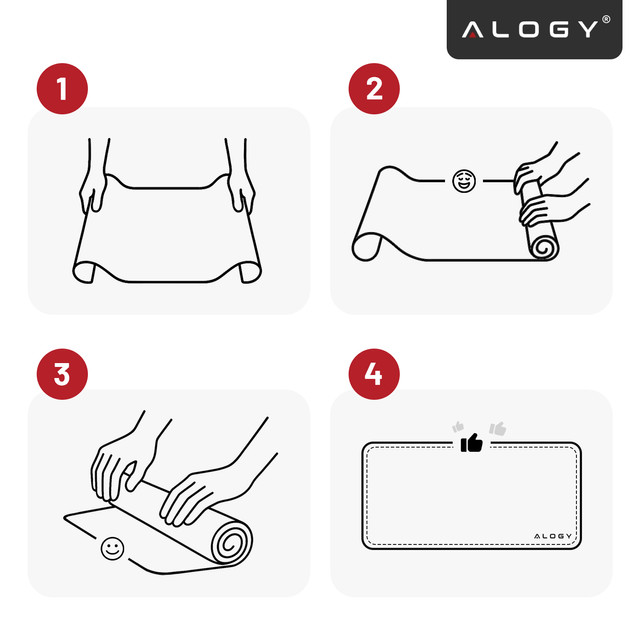 ALOGY®

1

2

3

4

ALOGY