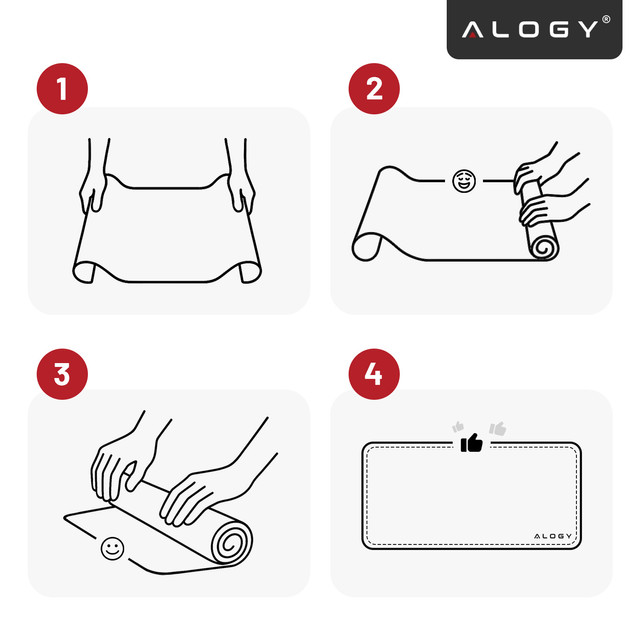 ALOGY®

1

2

3

4

ALOGY