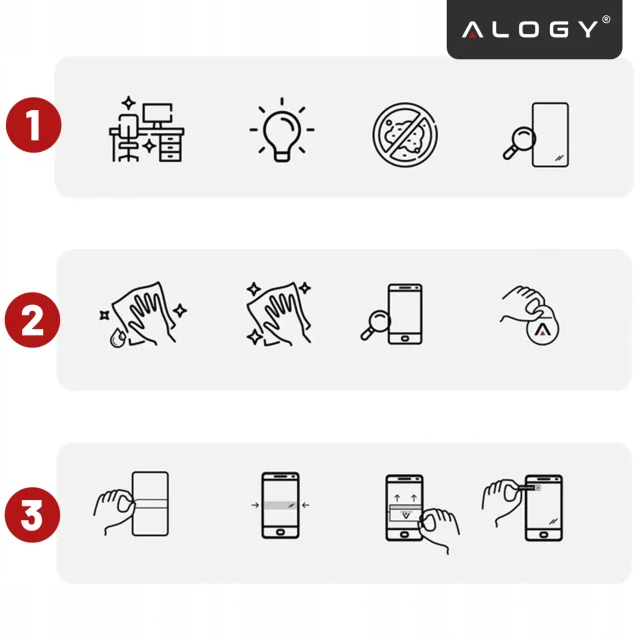 ALOGY®

1

2

3