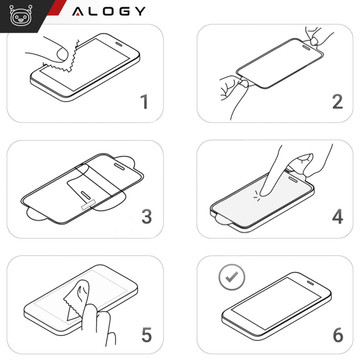 ALOGY

1

2

3

4

5

6