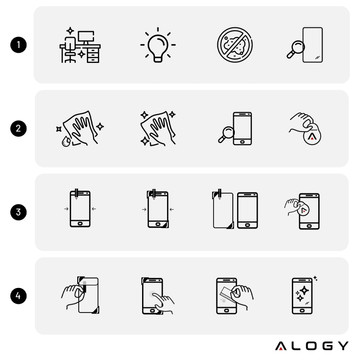 1

2

3

4

ALOGY