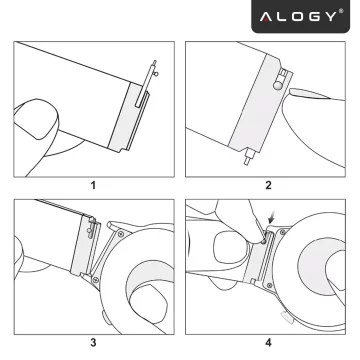 ALOGY®

1

2

3

4