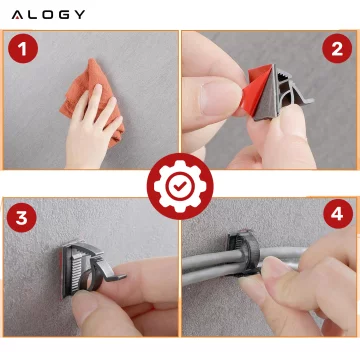 ALOGY

1

2

3

4