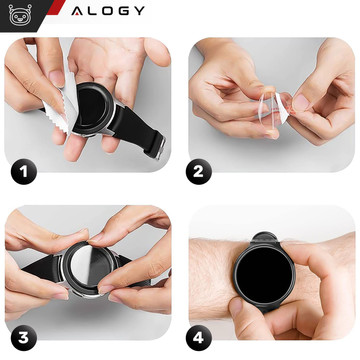 ALOGY

1

2

3

4