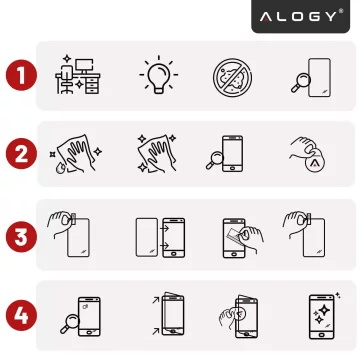 ALOGY®

1

2

3

4